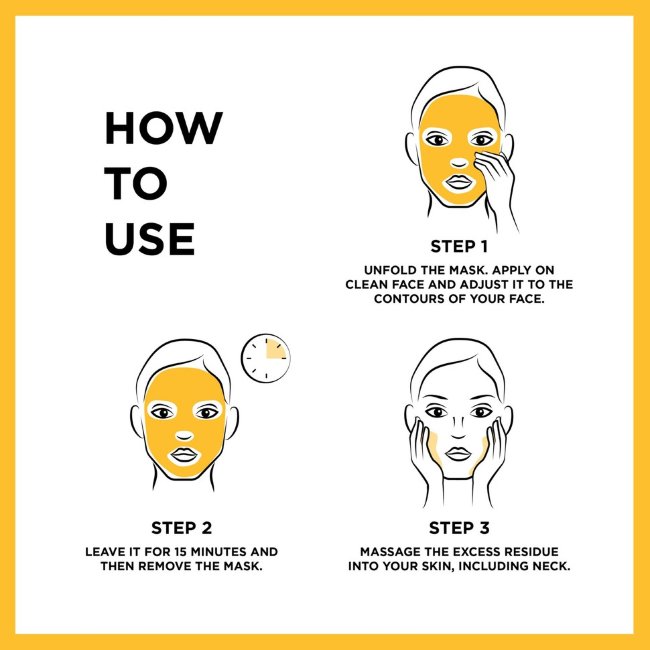 HOW TO USE

STEP 1

UNFOLD THE MASK. APPLY ON CLEAN FACE AND ADJUST IT TO THE CONTOURS OF YOUR FACE.

STEP 2

LEAVE IT FOR 15 MINUTES AND THEN REMOVE THE MASK.

STEP 3

MASSAGE THE EXCESS RESIDUE INTO YOUR SKIN, INCLUDING NECK.